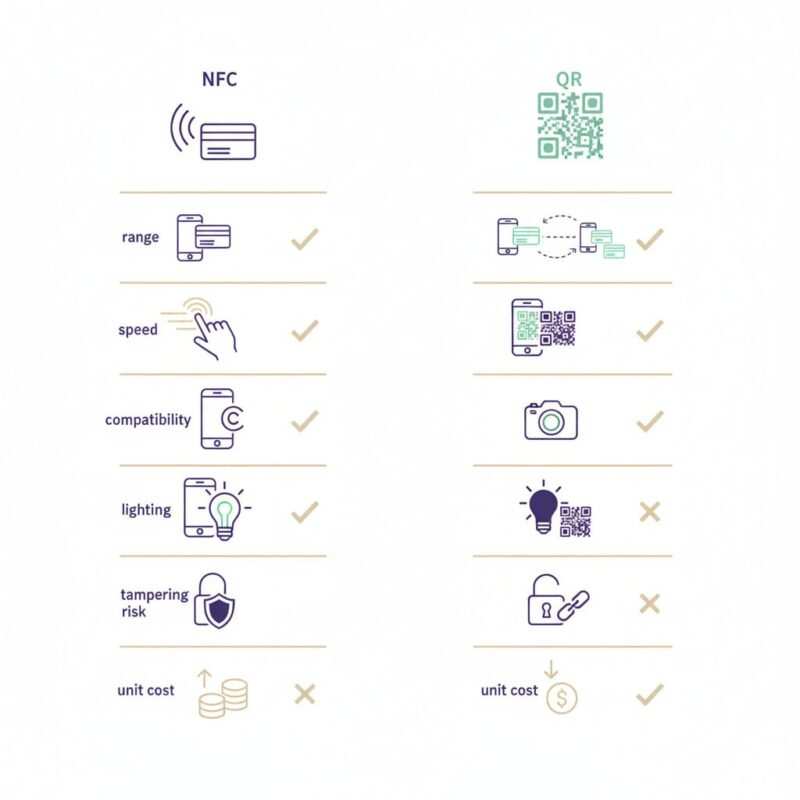 NFC

range

speed

compatibility

lighting

tampering risk

unit cost

QR

unit cost