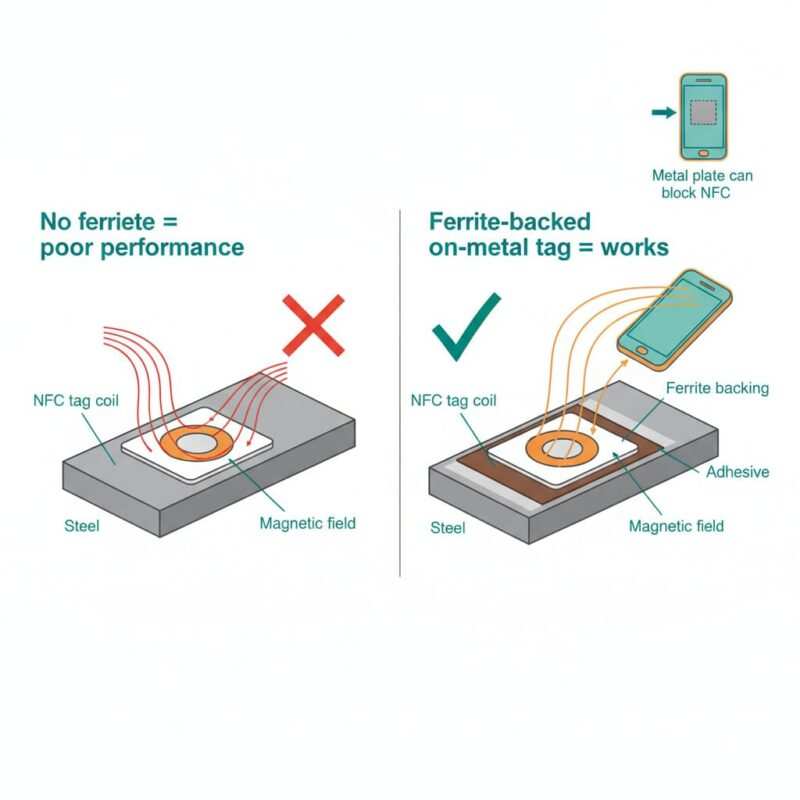 Metal plate can block NFC

No ferriete = poor performance

NFC tag coil

Steel

Magnetic field

Ferrite-backed on-metal tag = works

NFC tag coil

Ferrite backing

Adhesive

Steel

Magnetic field